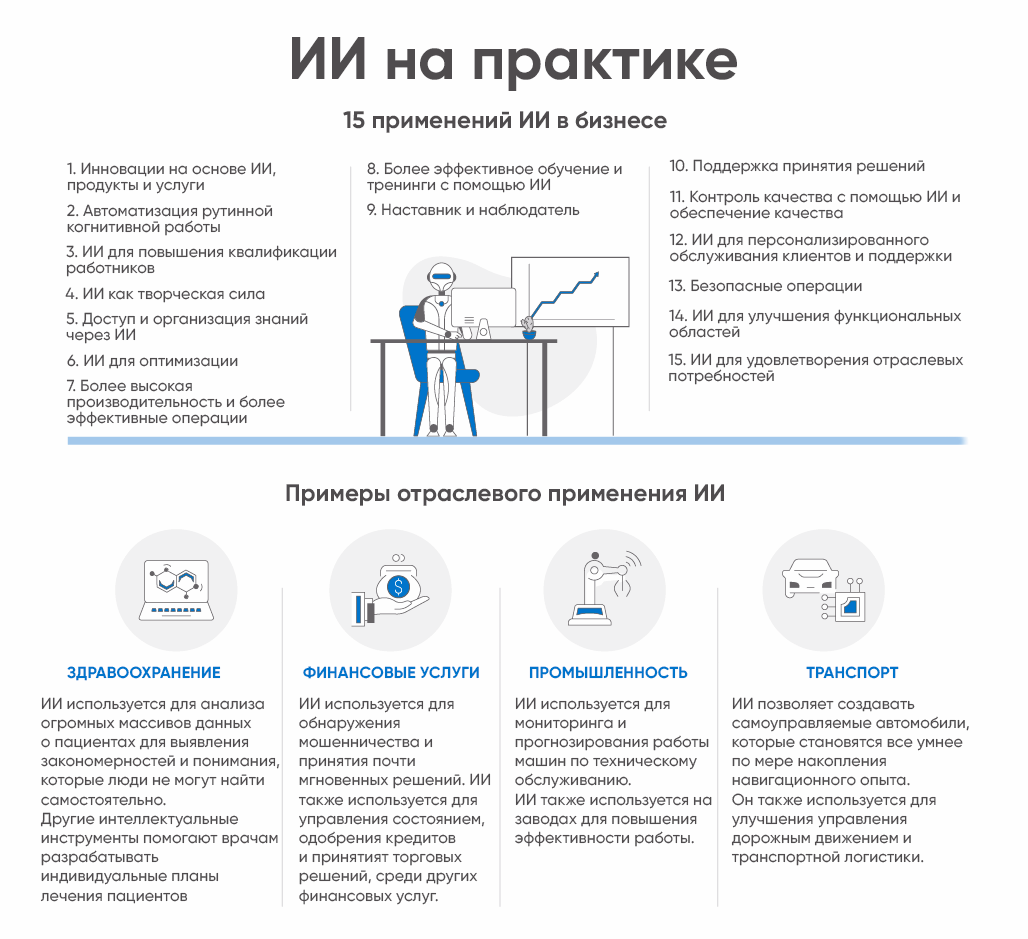 ИИ на практике

15 применений ИИ в бизнесе

1. Инновации на основе ИИ, продукты и услуги

2. Автоматизация рутинной когнитивной работы

3. ИИ для повышения квалификации работников

4. ИИ как творческая сила

5. Доступ и организация знаний через ИИ

6. ИИ для оптимизации

7. Более высокая производительность и более эффективные операции

8. Более эффективное обучение и тренинги с помощью ИИ

9. Наставник и наблюдатель

10. Поддержка принятия решений

11. Контроль качества с помощью ИИ и обеспечение качества

12. ИИ для персонализированного обслуживания клиентов и поддержки

13. Безопасные операции

14. ИИ для улучшения функциональных областей

15. ИИ для удовлетворения отраслевых потребностей

Примеры отраслевого применения ИИ

ЗДРАВООХРАНЕНИЕ

ИИ используется для анализа огромных массивов данных о пациентах для выявления закономерностей и понимания, которые люди не могут найти самостоятельно.
Другие интеллектуальные инструменты помогают врачам разрабатывать индивидуальные планы лечения пациентов

ФИНАНСОВЫЕ УСЛУГИ

ИИ используется для обнаружения мошенничества и принятия почти мгновенных решений. ИИ также используется для управления состоянием, одобрения кредитов и принятият торговых решений, среди других финансовых услуг.

ПРОМЫШЛЕННОСТЬ

ИИ используется для мониторинга и прогнозирования работы машин по техническому обслуживанию.
ИИ также используется на заводах для повышения эффективности работы.

ТРАНСПОРТ

ИИ позволяет создавать самоуправляемые автомобили, которые становятся все умнее по мере накопления навигационного опыта.
Он также используется для улучшения управления дорожным движением и транспортной логистики.